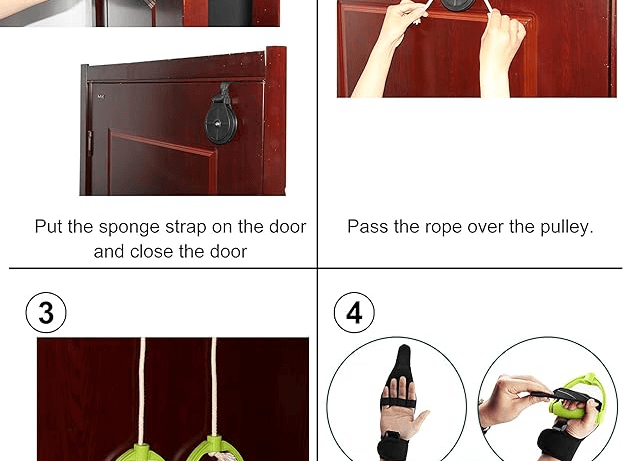 Put the sponge strap on the door and close the door

Pass the rope over the pulley.

3

4