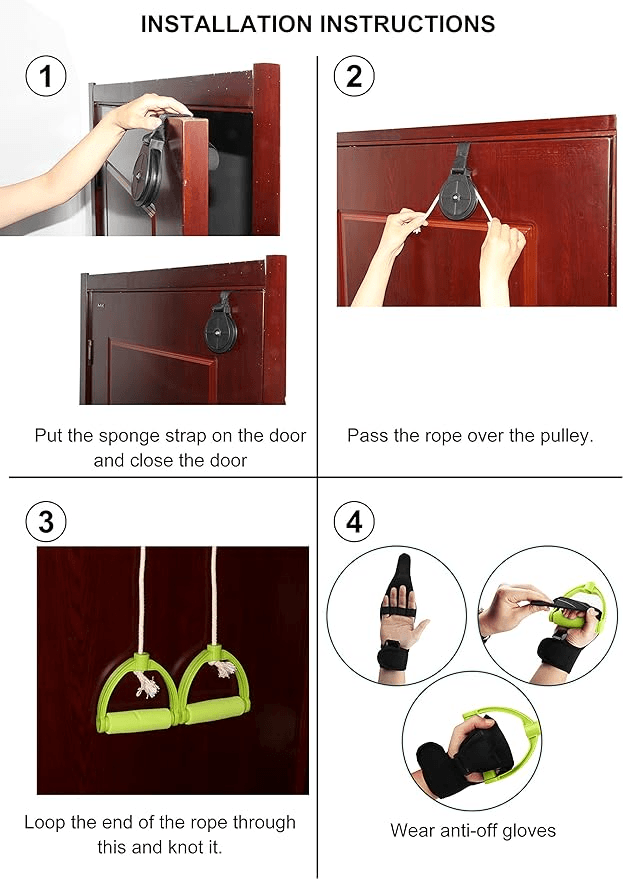 INSTALLATION INSTRUCTIONS

1

Put the sponge strap on the door and close the door

2

Pass the rope over the pulley.

3

Loop the end of the rope through this and knot it.

4

Wear anti-off gloves