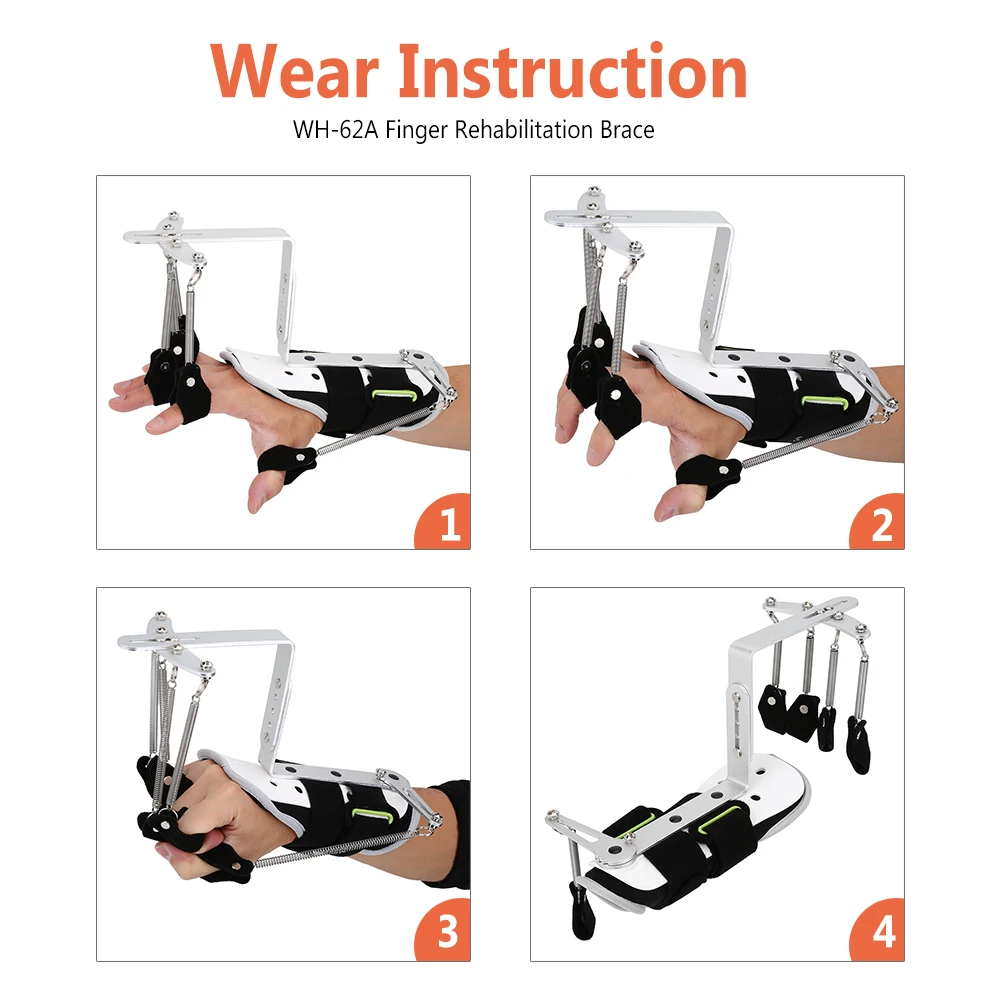 Wear Instruction
WH-62A Finger Rehabilitation Brace

1

2

3

4